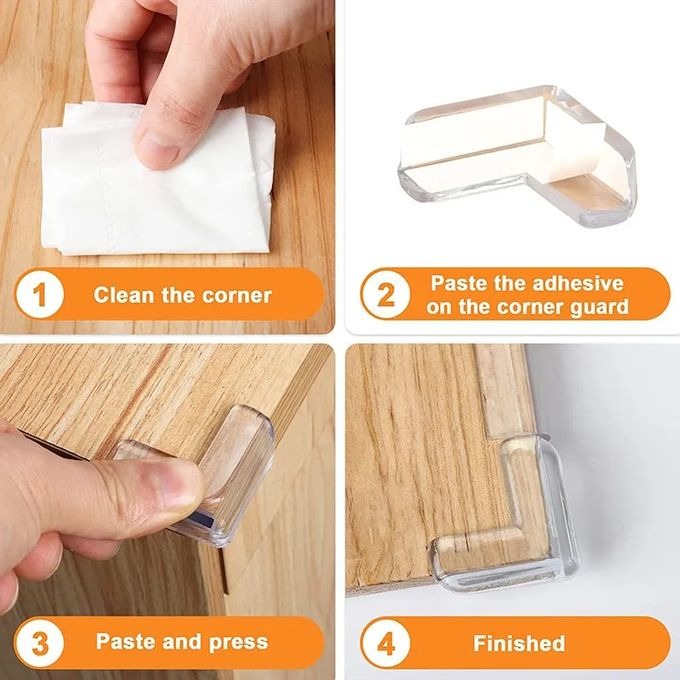 1 Clean the corner

2 Paste the adhesive on the corner guard

3 Paste and press

4 Finished